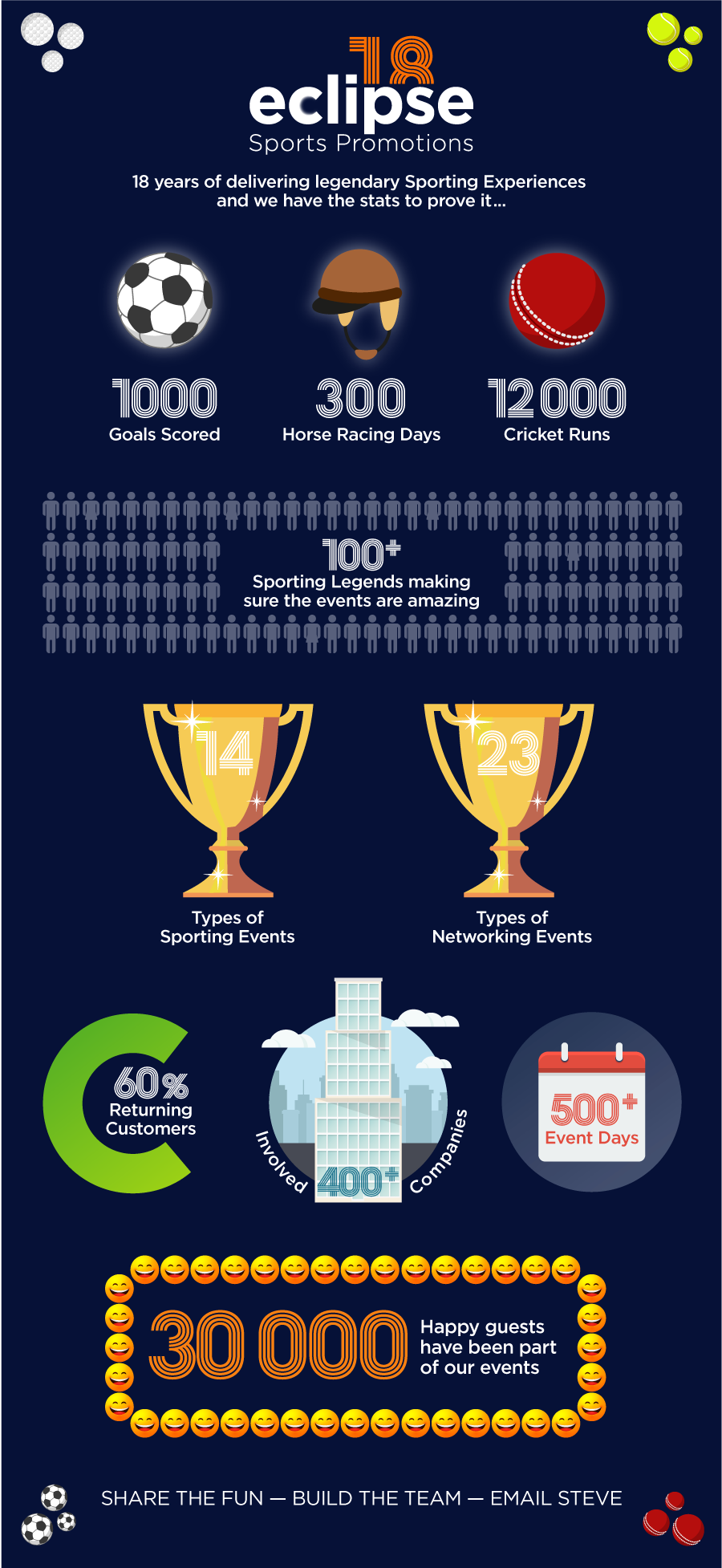 18
eclipse
Sports Promotions

18 years of delivering legendary Sporting Experiences and we have the stats to prove it...

1000
Goals Scored

300
Horse Racing Days

12 000
Cricket Runs

100+
Sporting Legends making sure the events are amazing

14
Types of Sporting Events

23
Types of Networking Events

60%
Returning Customers

Involved 400+ Companies

500+
Event Days

30 000
Happy guests have been part of our events

SHARE THE FUN — BUILD THE TEAM — EMAIL STEVE