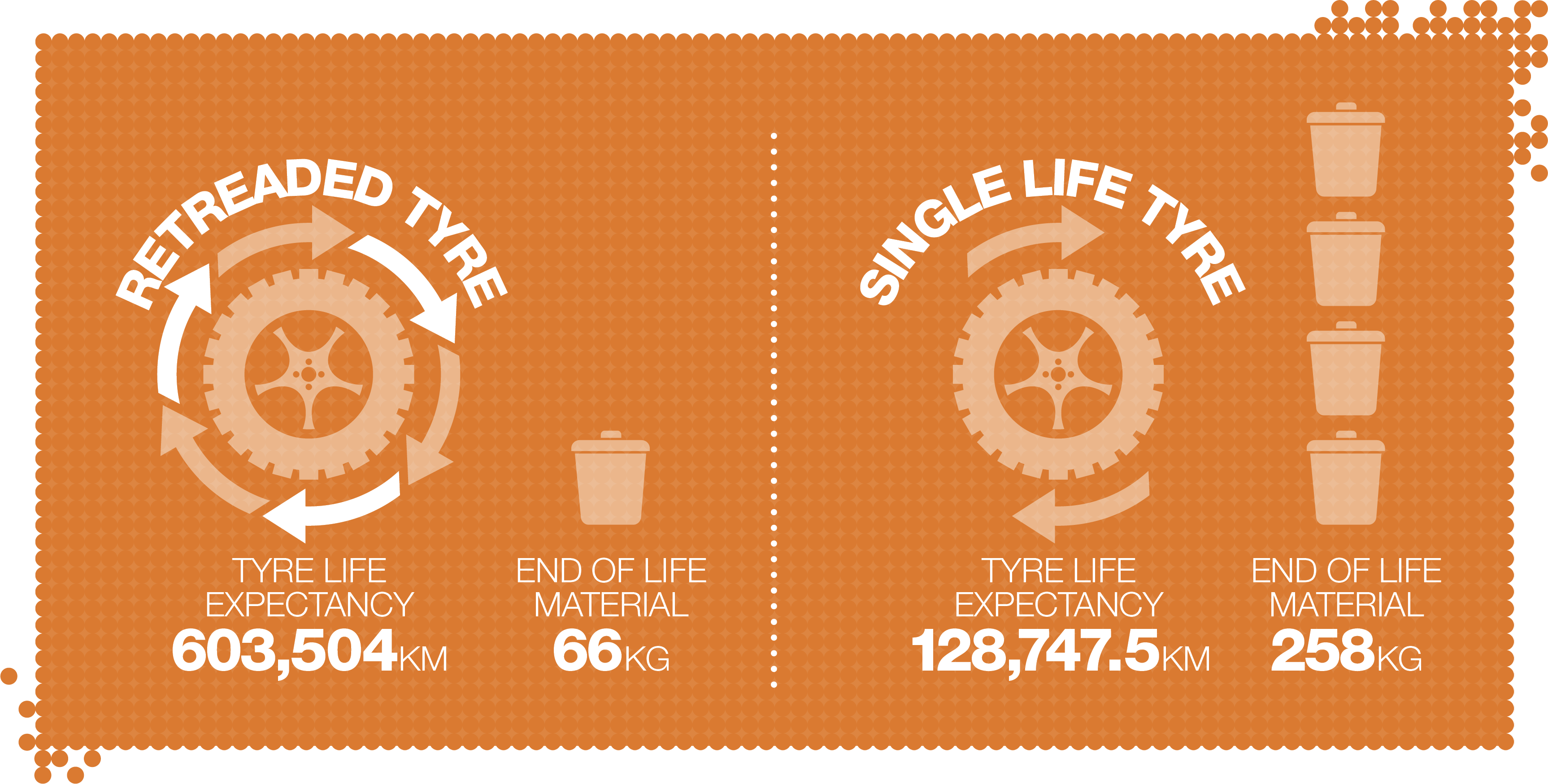 RETREADED TYRE

TYRE LIFE EXPECTANCY
603,504KM

END OF LIFE MATERIAL
66KG

SINGLE LIFE TYRE

TYRE LIFE EXPECTANCY
128,747.5KM

END OF LIFE MATERIAL
258KG