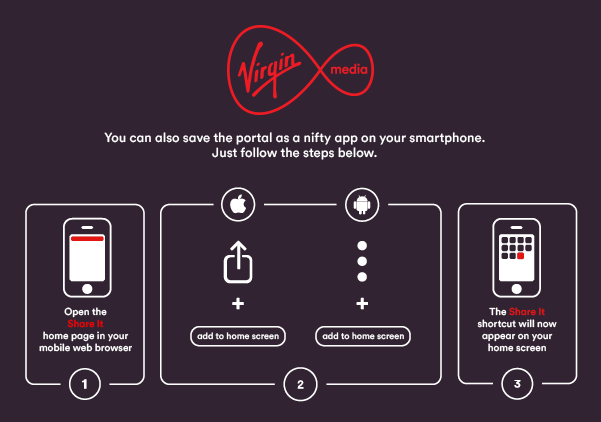 Virgin media

You can also save the portal as a nifty app on your smartphone. Just follow the steps below.

Open the Share It home page in your mobile web browser

1

+

add to home screen

+

add to home screen

2

The Share It shortcut will now appear on your home screen

3