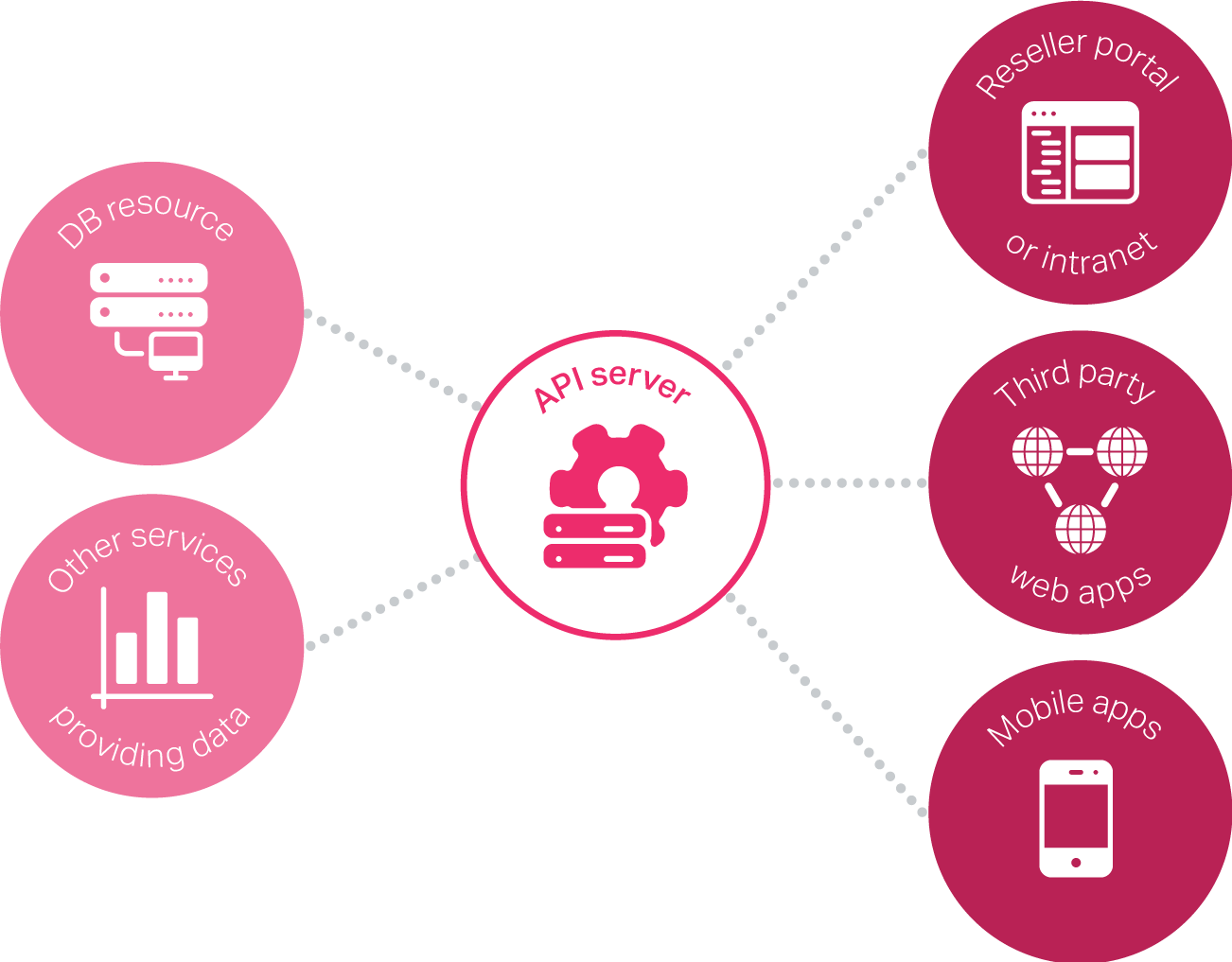 DB resource

Other services

providing data

API server

Reseller portal

or intranet

Third party

web apps

Mobile apps